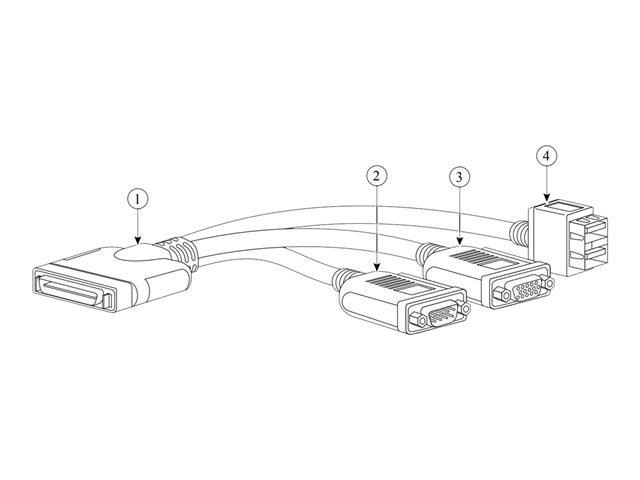 1
2
3
4